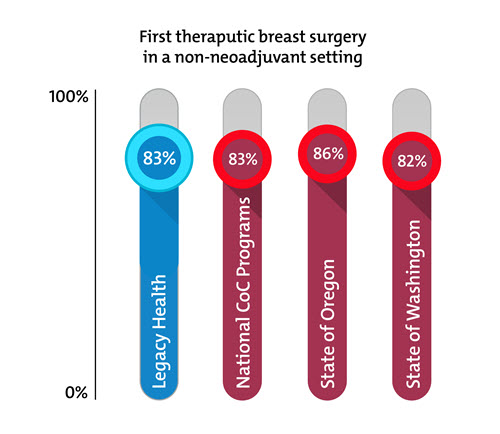 First theraputic breast surgery in a non-neoadjuvant setting

100%

0%

83%
Legacy Health

83%
National CoC Programs

86%
State of Oregon

82%
State of Washington